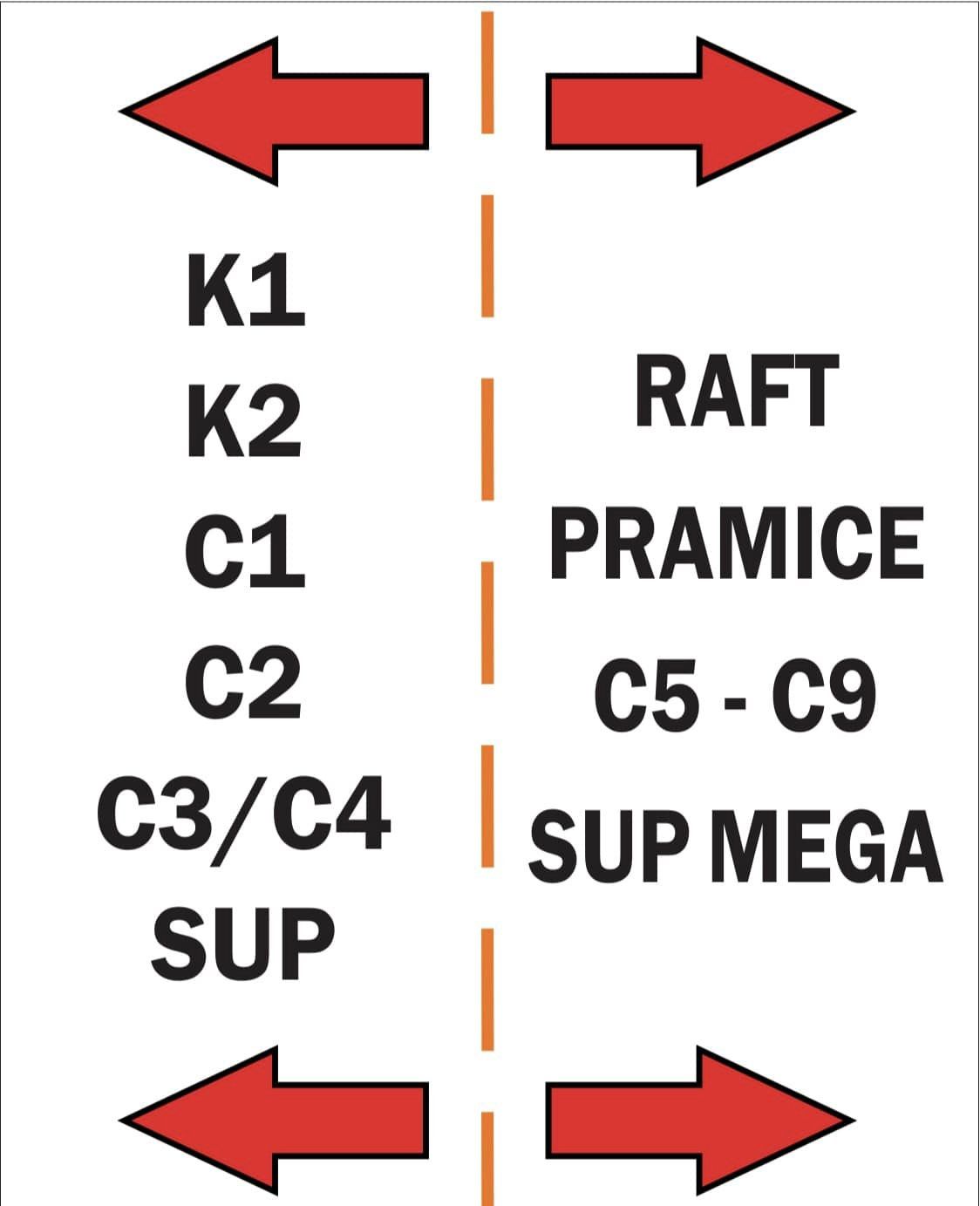 K1
K2
C1
C2
C3/C4
SUP

RAFT
PRAMICE
C5 - C9
SUP MEGA